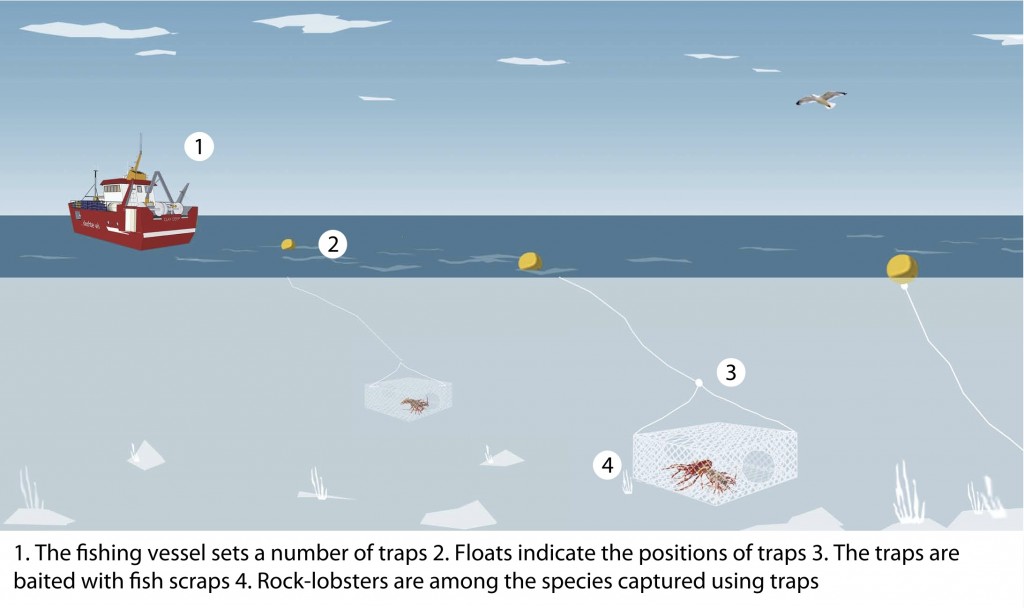 1

2

3

4

1. The fishing vessel sets a number of traps 2. Floats indicate the positions of traps 3. The traps are baited with fish scraps 4. Rock-lobsters are among the species captured using traps